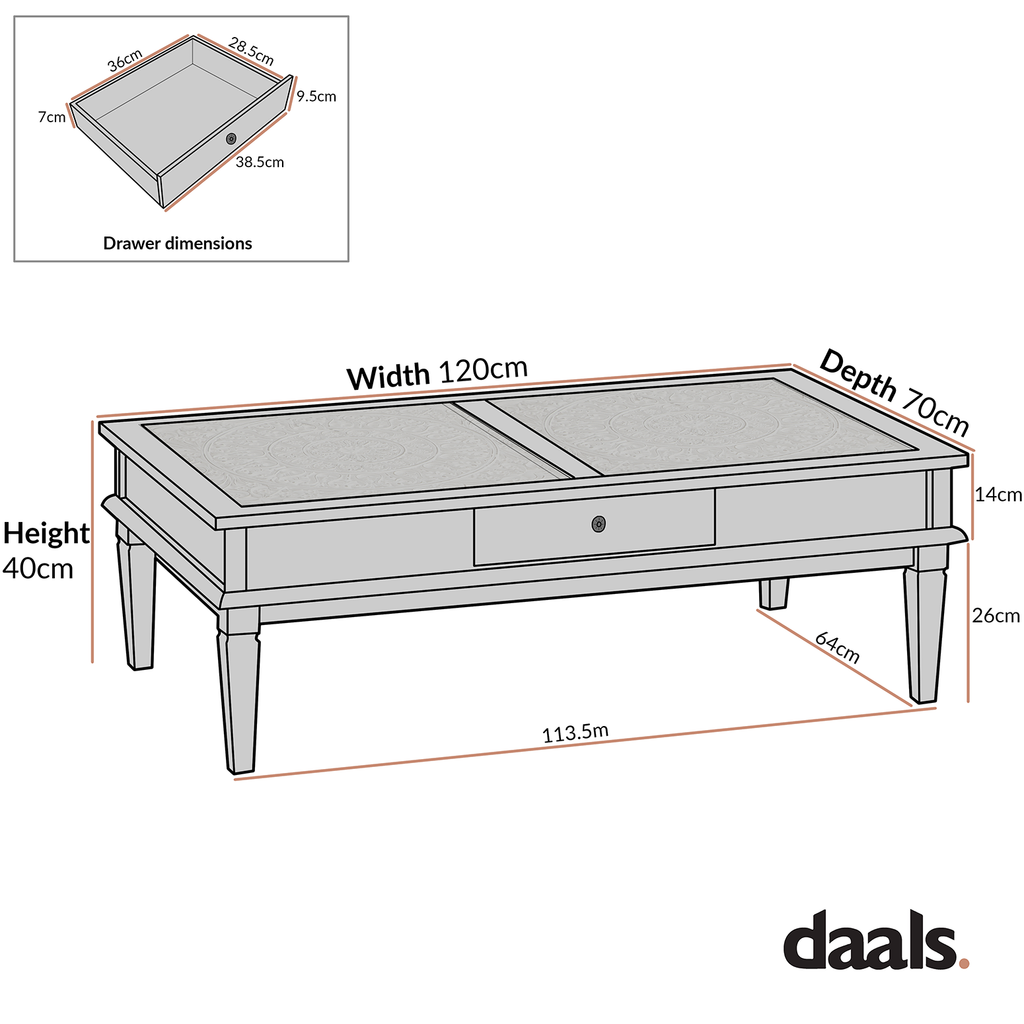 36cm
28.5cm
9.5cm
7cm
38.5cm
Drawer dimensions

Width 120cm
Depth 70cm
Height 40cm
14cm
26cm
64cm
113.5m

daals.