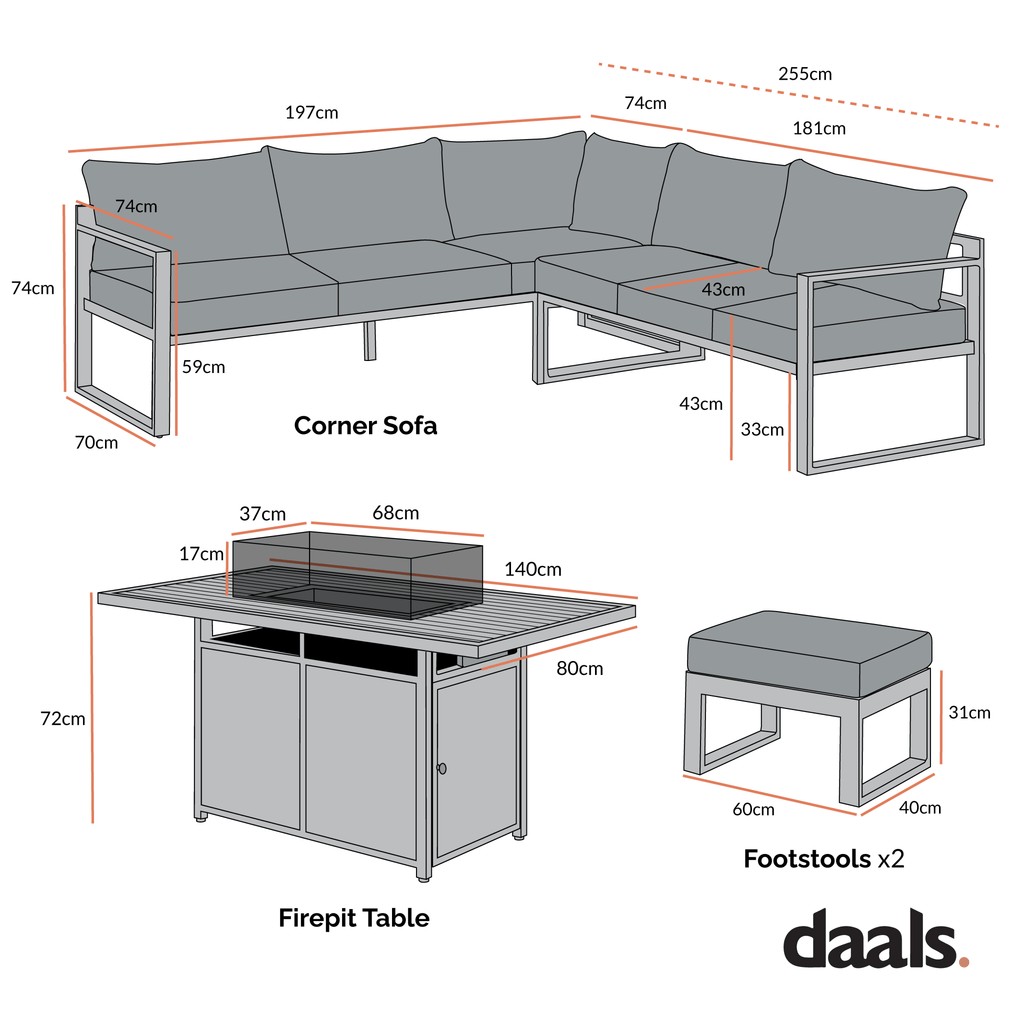 255cm

197cm

74cm

181cm

74cm

74cm

43cm

59cm

43cm

33cm

70cm

Corner Sofa

37cm

68cm

17cm

140cm

80cm

72cm

31cm

60cm

40cm

Footstools x2

Firepit Table

daals.