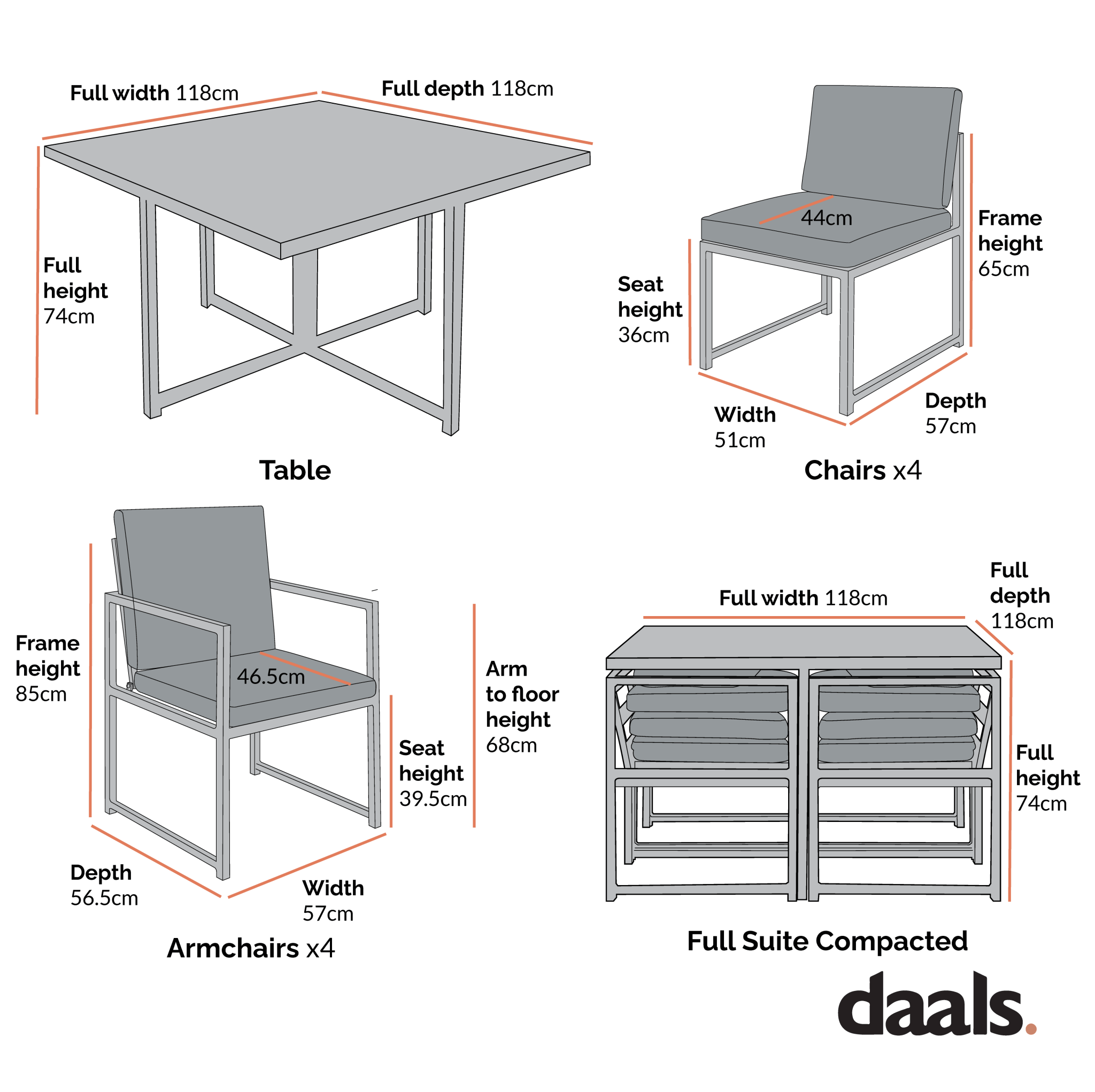 Full width 118cm
Full depth 118cm
Full height 74cm
Table

44cm
Frame height 65cm
Seat height 36cm
Width 51cm
Depth 57cm
Chairs x4

Frame height 85cm
46.5cm
Arm to floor height 68cm
Seat height 39.5cm
Depth 56.5cm
Width 57cm
Armchairs x4

Full width 118cm
Full depth 118cm
Full height 74cm
Full Suite Compacted

daals.