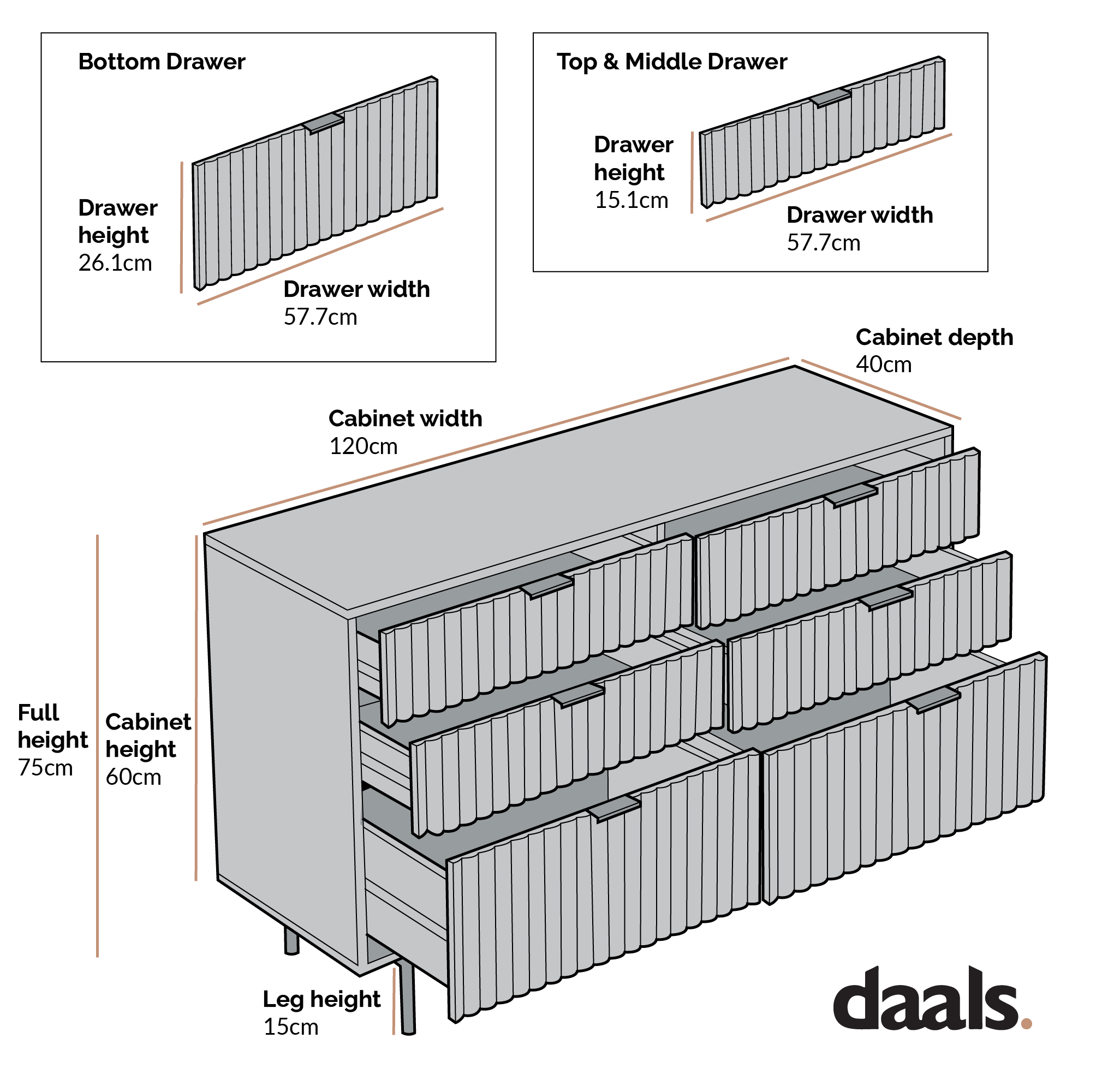 Bottom Drawer

Drawer height
26.1cm

Drawer width
57.7cm

Top & Middle Drawer

Drawer height
15.1cm

Drawer width
57.7cm

Cabinet depth
40cm

Cabinet width
120cm

Full height
75cm

Cabinet height
60cm

Leg height
15cm

daals.