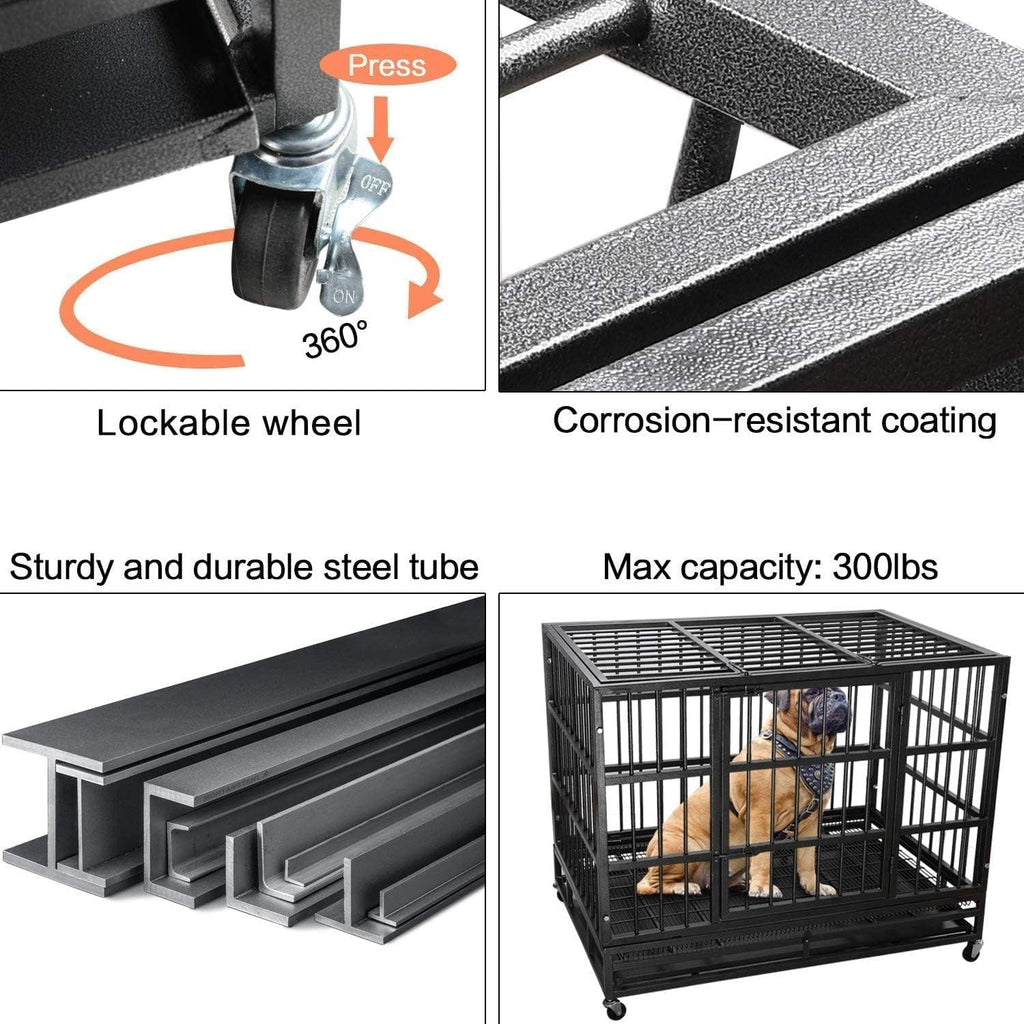 Press

OFF

ON

360°

Lockable wheel

Corrosion-resistant coating

Sturdy and durable steel tube

Max capacity: 300lbs