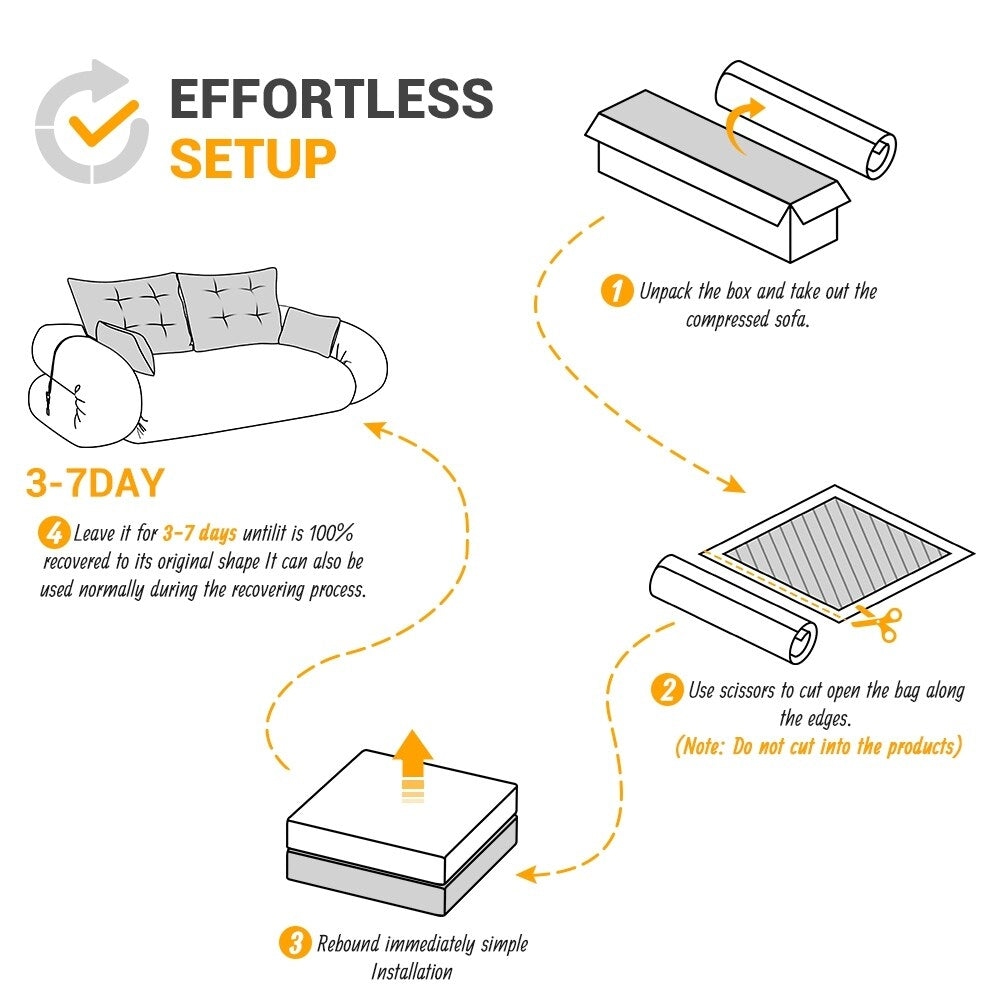 EFFORTLESS
SETUP

1 Unpack the box and take out the compressed sofa.

2 Use scissors to cut open the bag along the edges.
(Note: Do not cut into the products)

3 Rebound immediately simple Installation

3-7DAY

4 Leave it for 3-7 days untilit is 100% recovered to its original shape It can also be used normally during the recovering process.