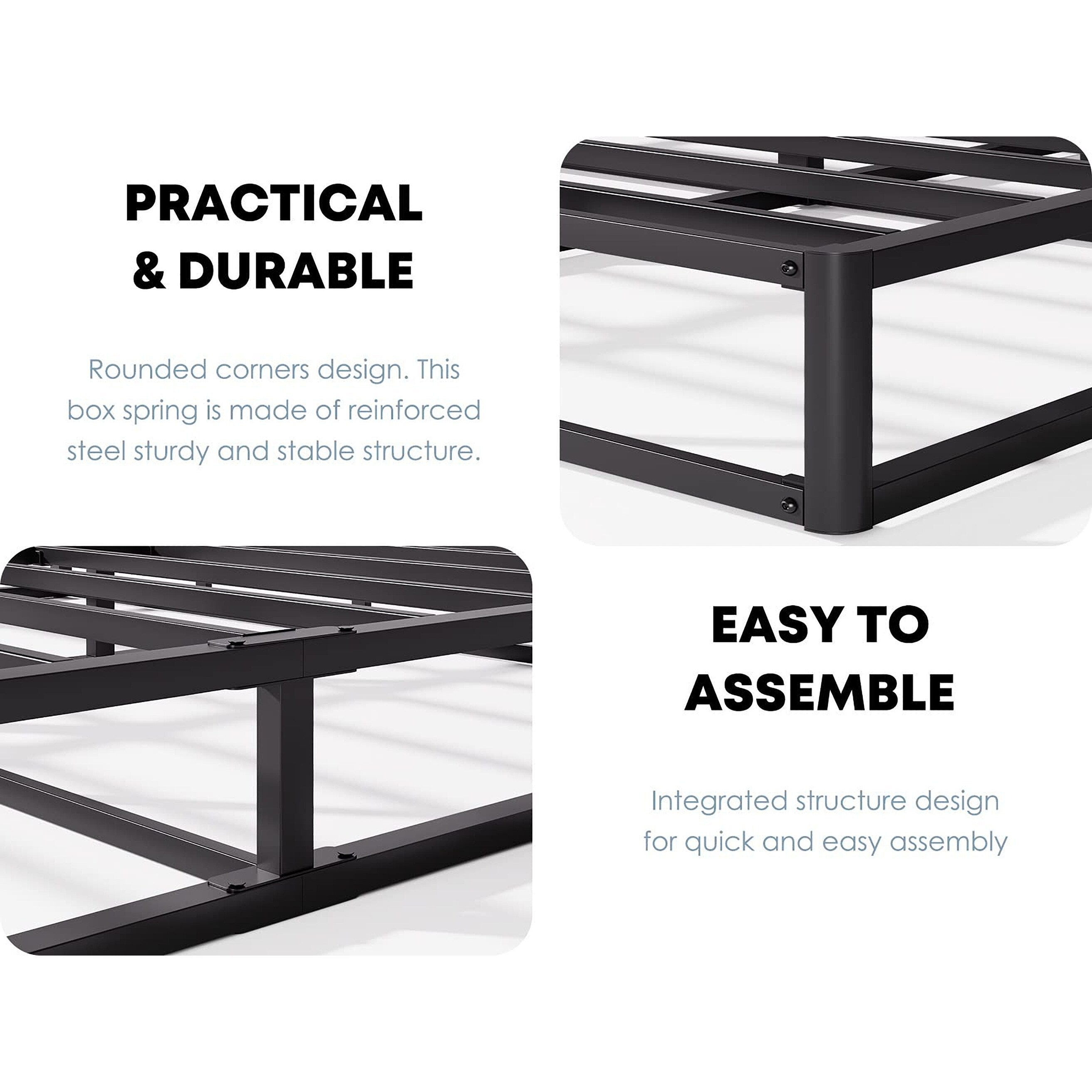 PRACTICAL & DURABLE

Rounded corners design. This box spring is made of reinforced steel sturdy and stable structure.

EASY TO ASSEMBLE

Integrated structure design for quick and easy assembly